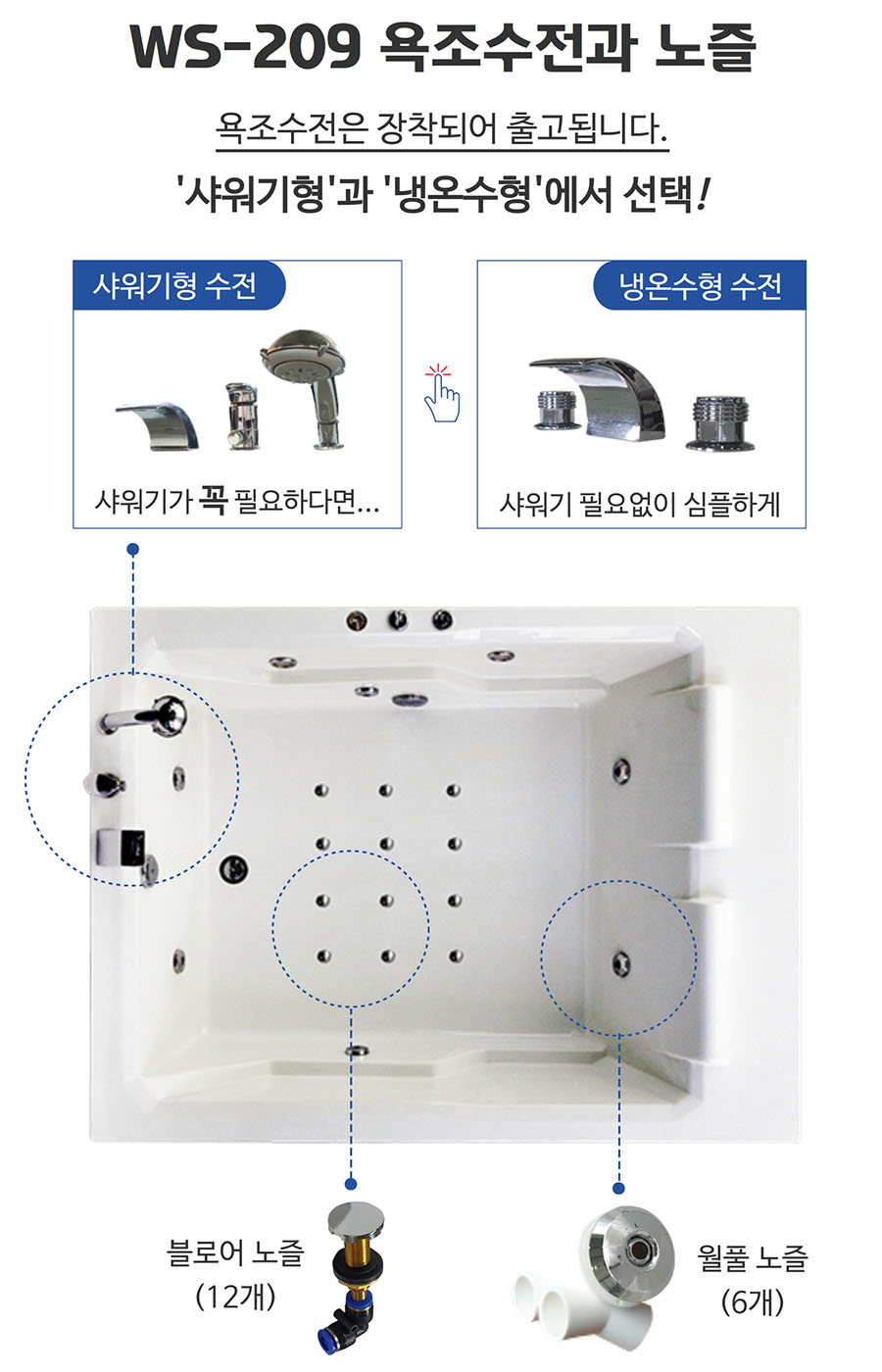 WS-209 욕조수전과 노즐

욕조수전은 장착되어 출고됩니다.

'샤워기형'과 '냉온수형'에서 선택!

샤워기형 수전

샤워기가 꼭 필요하다면...

냉온수형 수전

샤워기 필요없이 심플하게

블로어 노즐
(12개)

월풀 노즐
(6개)